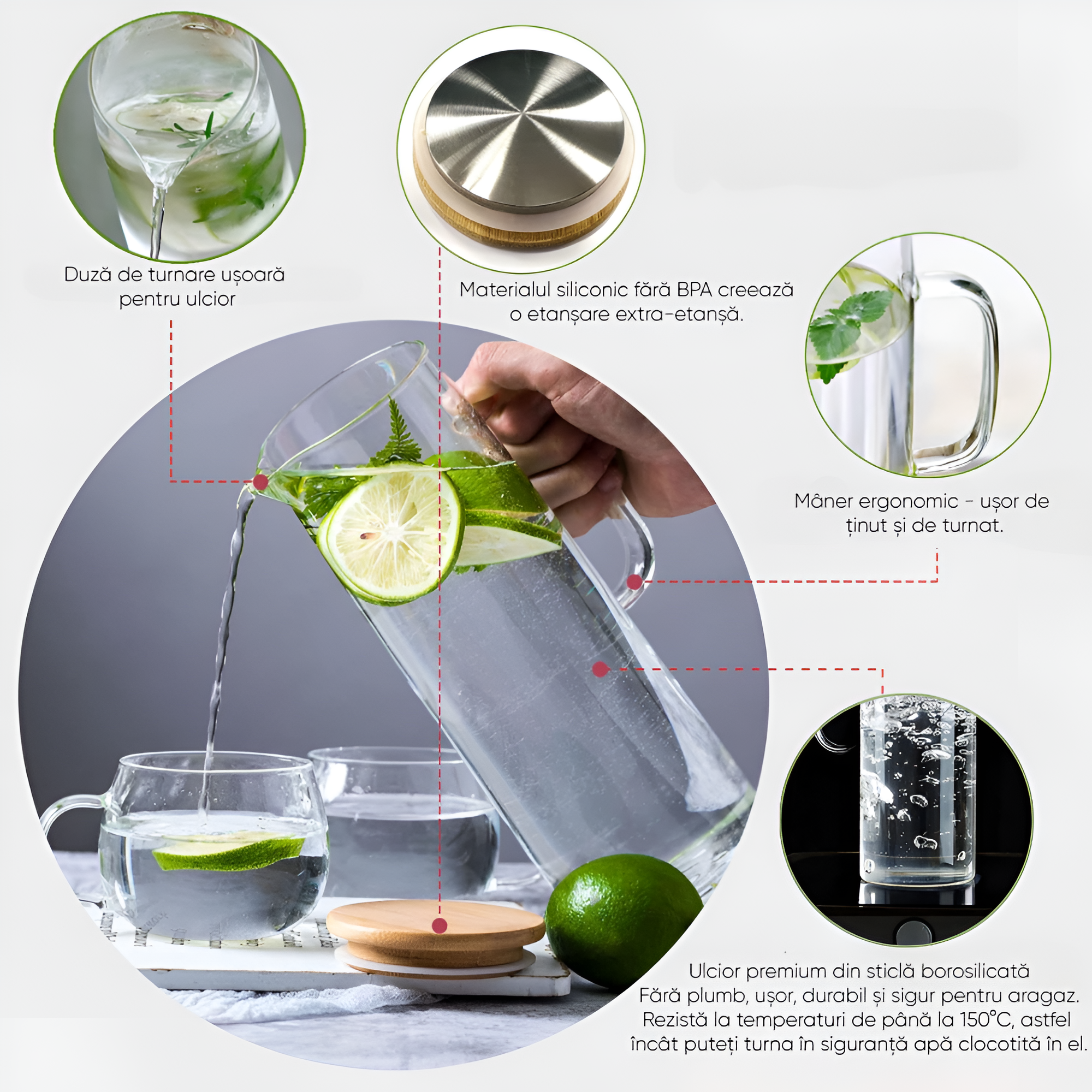 Duză de turnare ușoară pentru ulcior

Materialul siliconic fără BPA creează o etanșare extra-etanșă.

Mâner ergonomic - ușor de ținut și de turnat.

Ulcior premium din sticlă borosilicată
Fără plumb, ușor, durabil și sigur pentru aragaz.
Rezistă la temperaturi de până la 150°C, astfel încât puteți turna în siguranță apă clocotită în el.