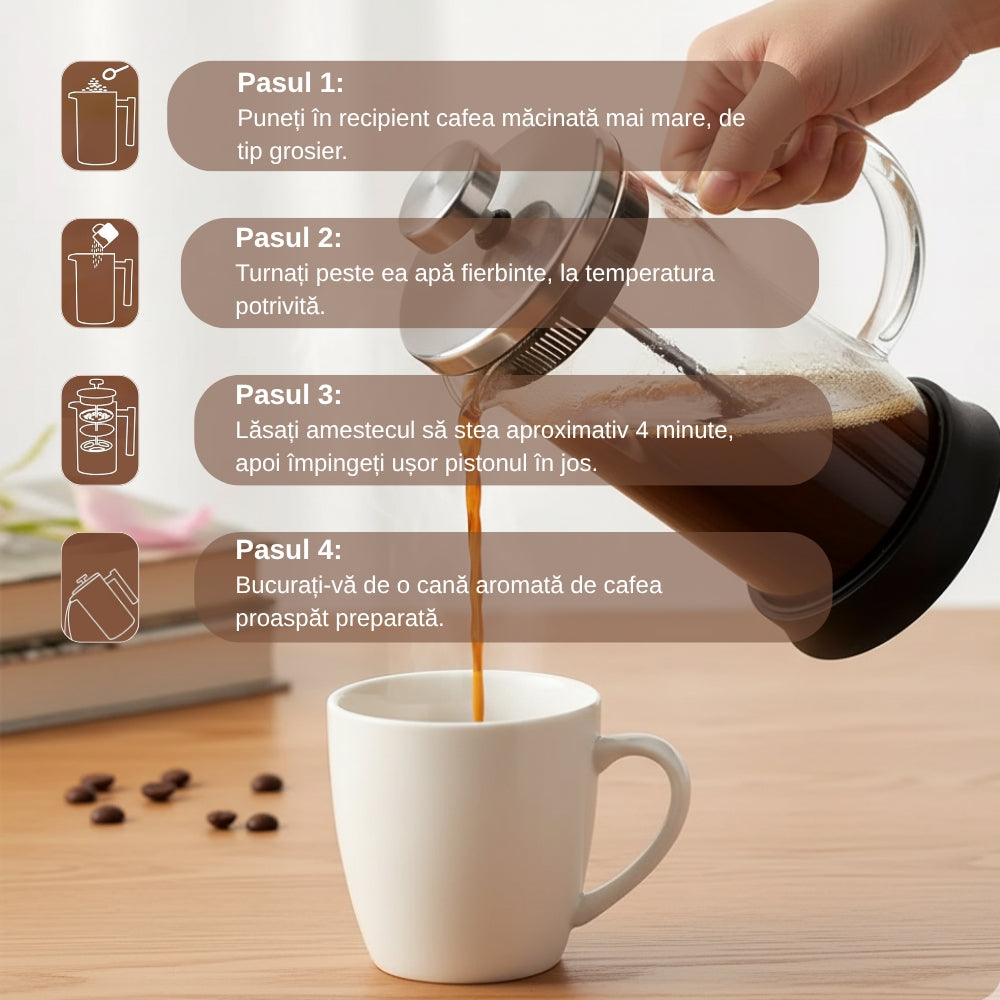 Pasul 1:
Puneți în recipient cafea măcinată mai mare, de tip grosier.

Pasul 2:
Turnați peste ea apă fierbinte, la temperatura potrivită.

Pasul 3:
Lăsați amestecul să stea aproximativ 4 minute, apoi împingeți ușor pistonul în jos.

Pasul 4:
Bucurați-vă de o cană aromată de cafea proaspăt preparată.