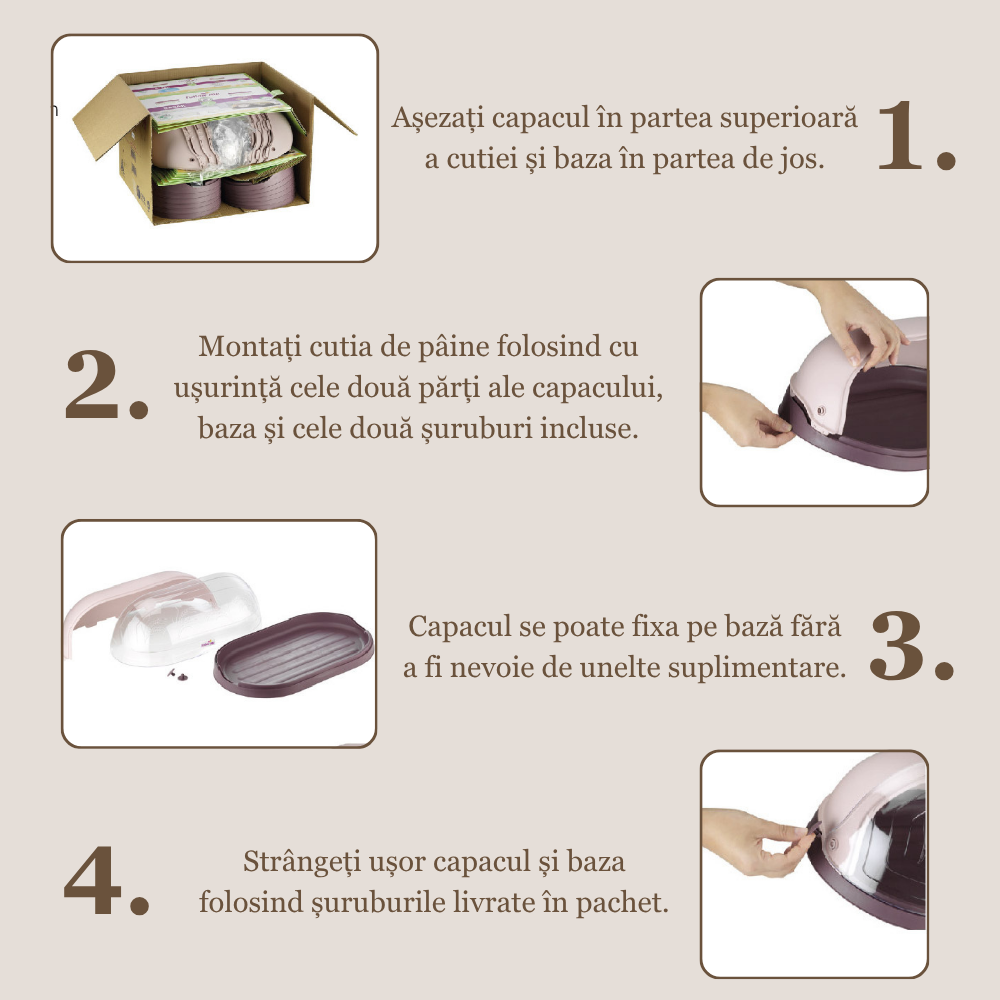 Așezați capacul în partea superioară a cutiei și baza în partea de jos.

1.

2.

Montați cutia de pâine folosind cu ușurință cele două părți ale capacului, baza și cele două șuruburi incluse.

Capacul se poate fixa pe bază fără a fi nevoie de unelte suplimentare.

3.

4.

Strângeți ușor capacul și baza folosind șuruburile livrate în pachet.