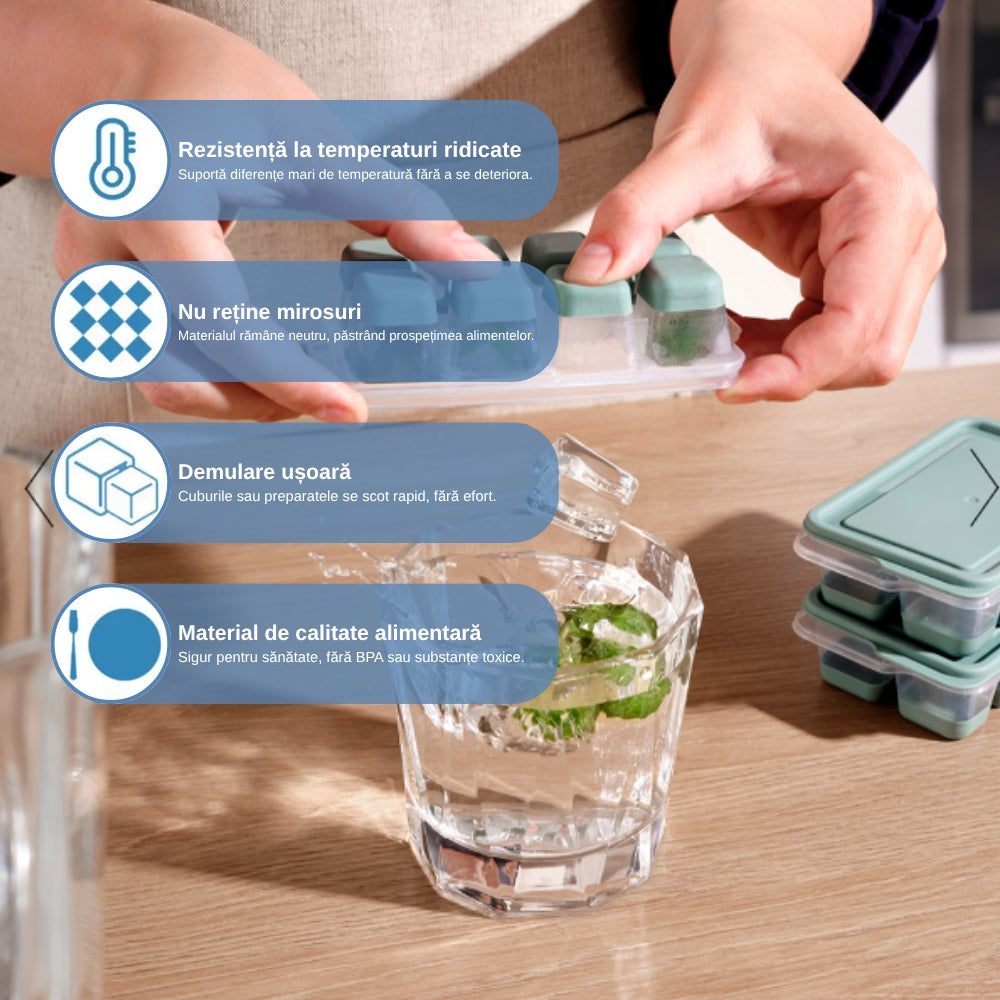 Rezistență la temperaturi ridicate
Suportă diferențe mari de temperatură fără a se deteriora.

Nu reține mirosuri
Materialul rămâne neutru, păstrând prospețimea alimentelor.

Demulare ușoară
Cuburile sau preparatele se scot rapid, fără efort.

Material de calitate alimentară
Sigur pentru sănătate, fără BPA sau substanțe toxice.