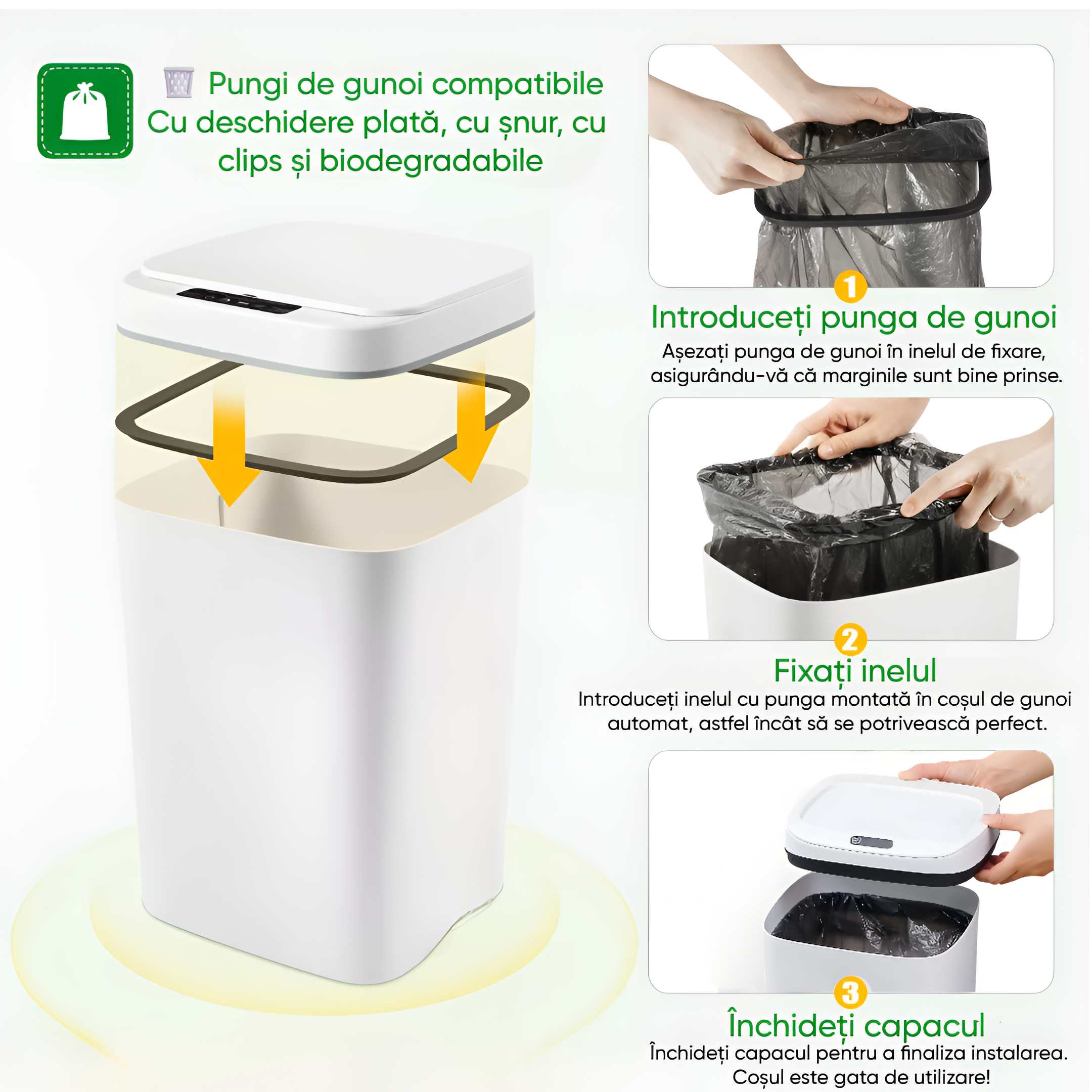 Pungi de gunoi compatibile
Cu deschidere plată, cu șnur, cu clips și biodegradabile

1
Introduceți punga de gunoi
Așezați punga de gunoi în inelul de fixare, asigurându-vă că marginile sunt bine prinse.

2
Fixați inelul
Introduceți inelul cu punga montată în coșul de gunoi automat, astfel încât să se potrivească perfect.

3
Închideți capacul
Închideți capacul pentru a finaliza instalarea. Coșul este gata de utilizare!