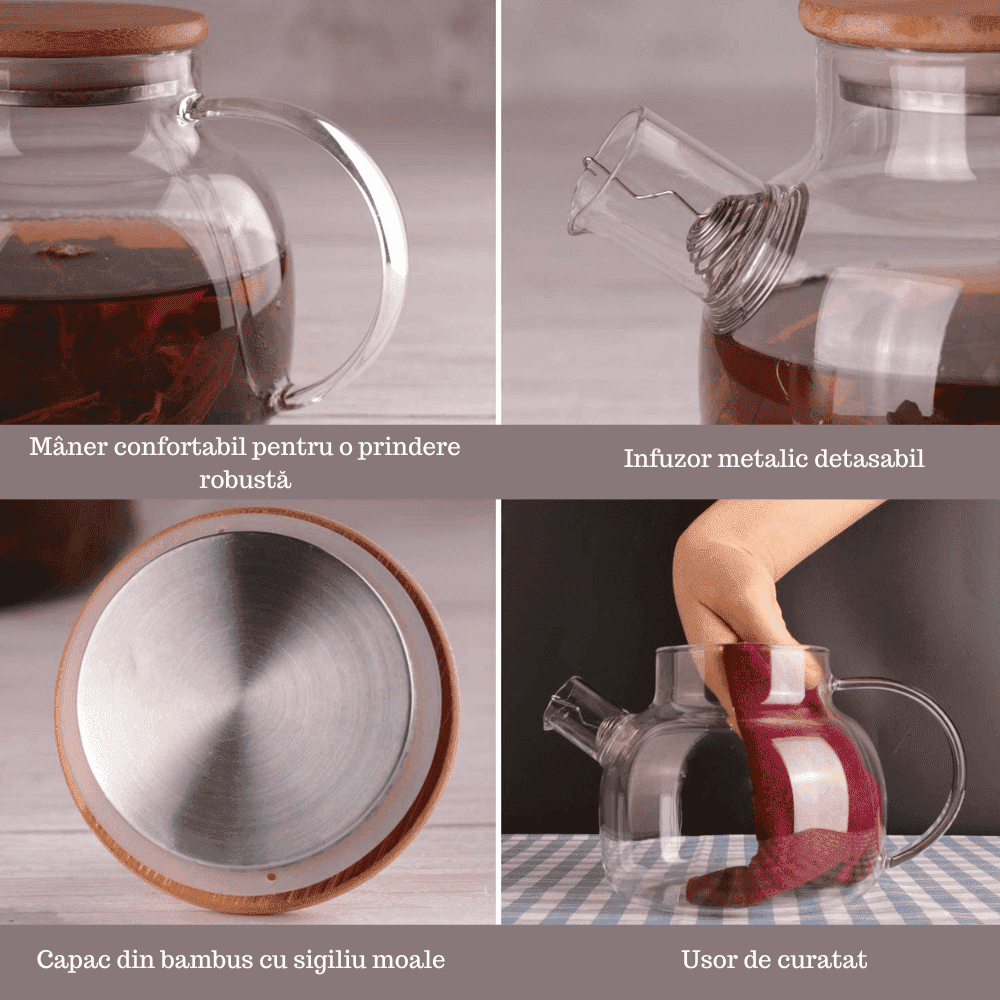 Mâner confortabil pentru o prindere robustă

Infuzor metalic detasabil

Capac din bambus cu sigiliu moale

Usor de curatat