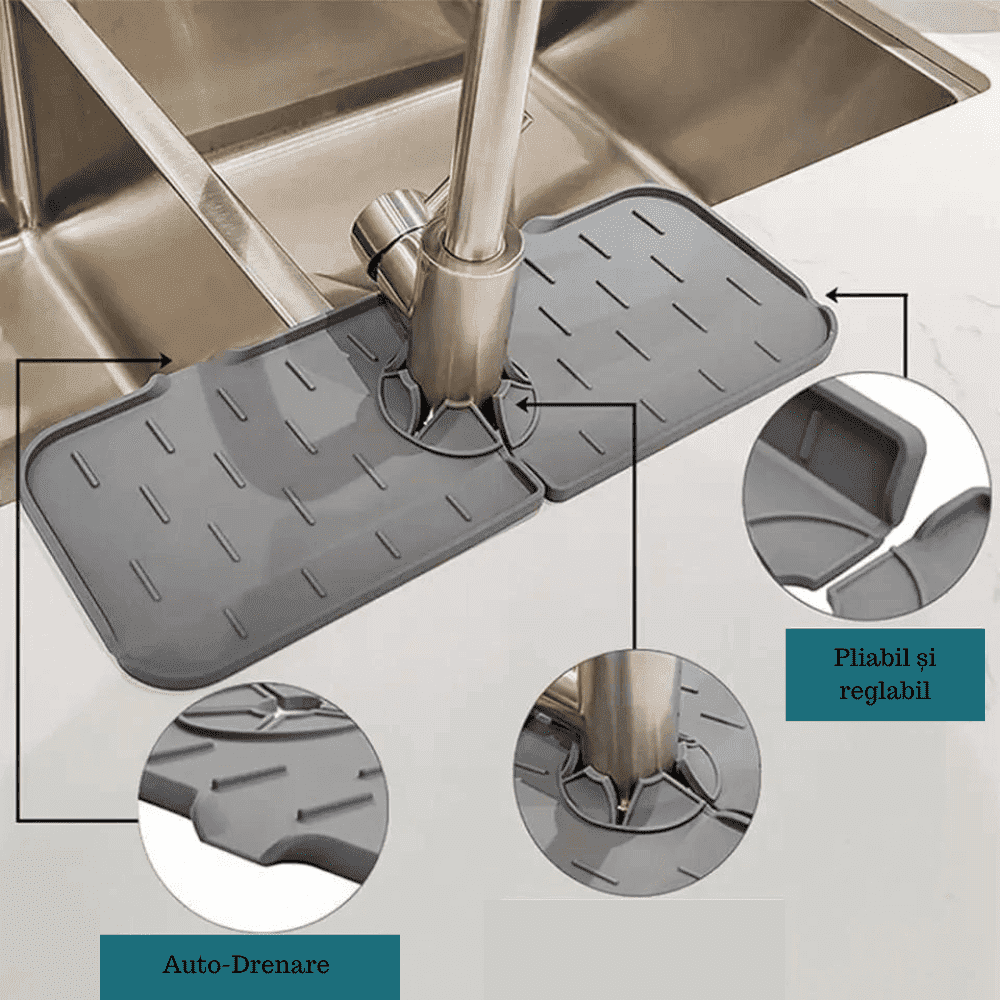 Pliabil și reglabil

Auto-Drenare