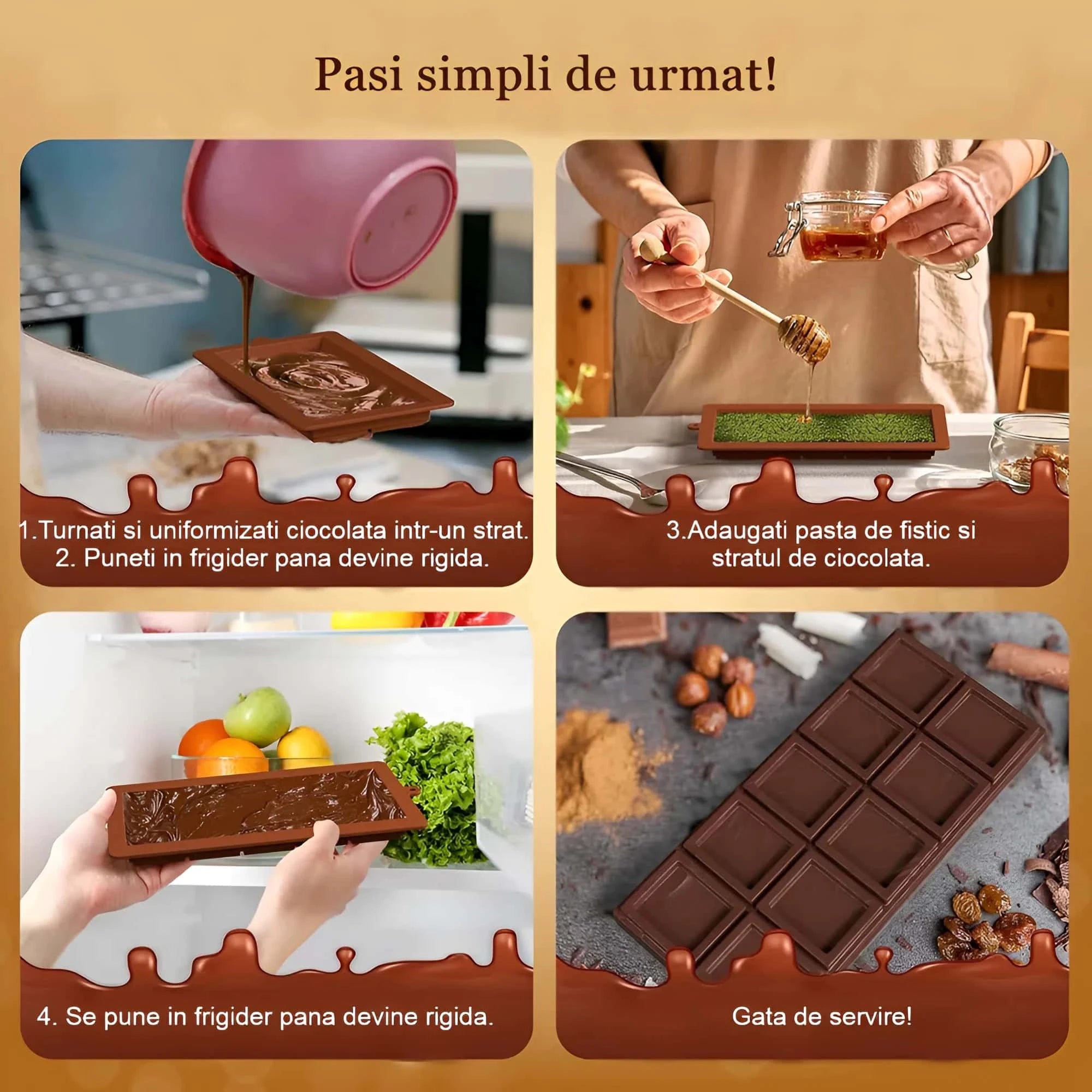 Pasi simpli de urmat!

1.Turnati si uniformizati ciocolata intr-un strat.
2. Puneti in frigider pana devine rigida.

3.Adaugati pasta de fistic si stratul de ciocolata.

4. Se pune in frigider pana devine rigida.

Gata de servire!