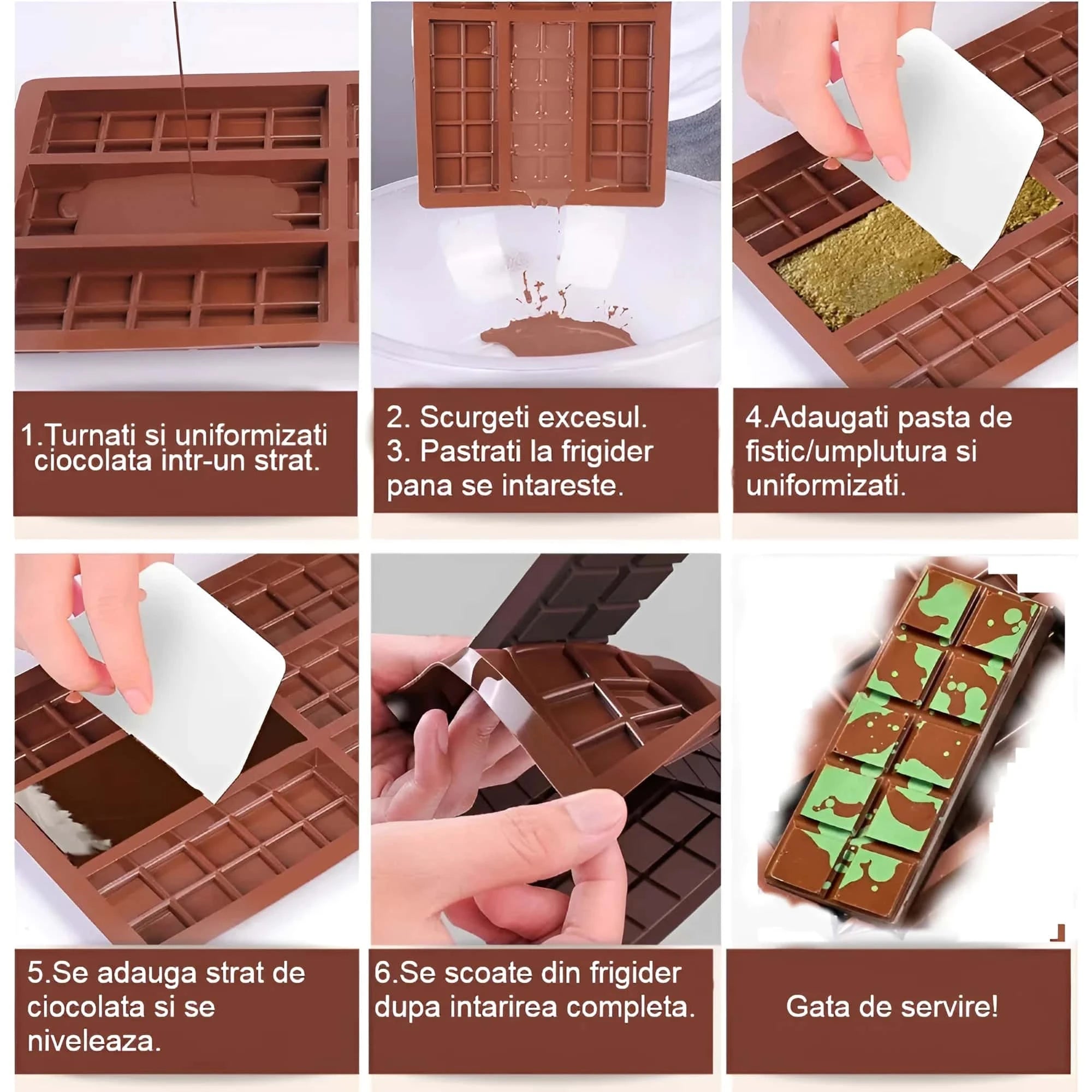 1.Turnati si uniformizati ciocolata intr-un strat.

2. Scurgeti excesul.
3. Pastrati la frigider pana se intareste.

4.Adaugati pasta de fistic/umplutura si uniformizati.

5.Se adauga strat de ciocolata si se niveleaza.

6.Se scoate din frigider dupa intarirea completa.

Gata de servire!