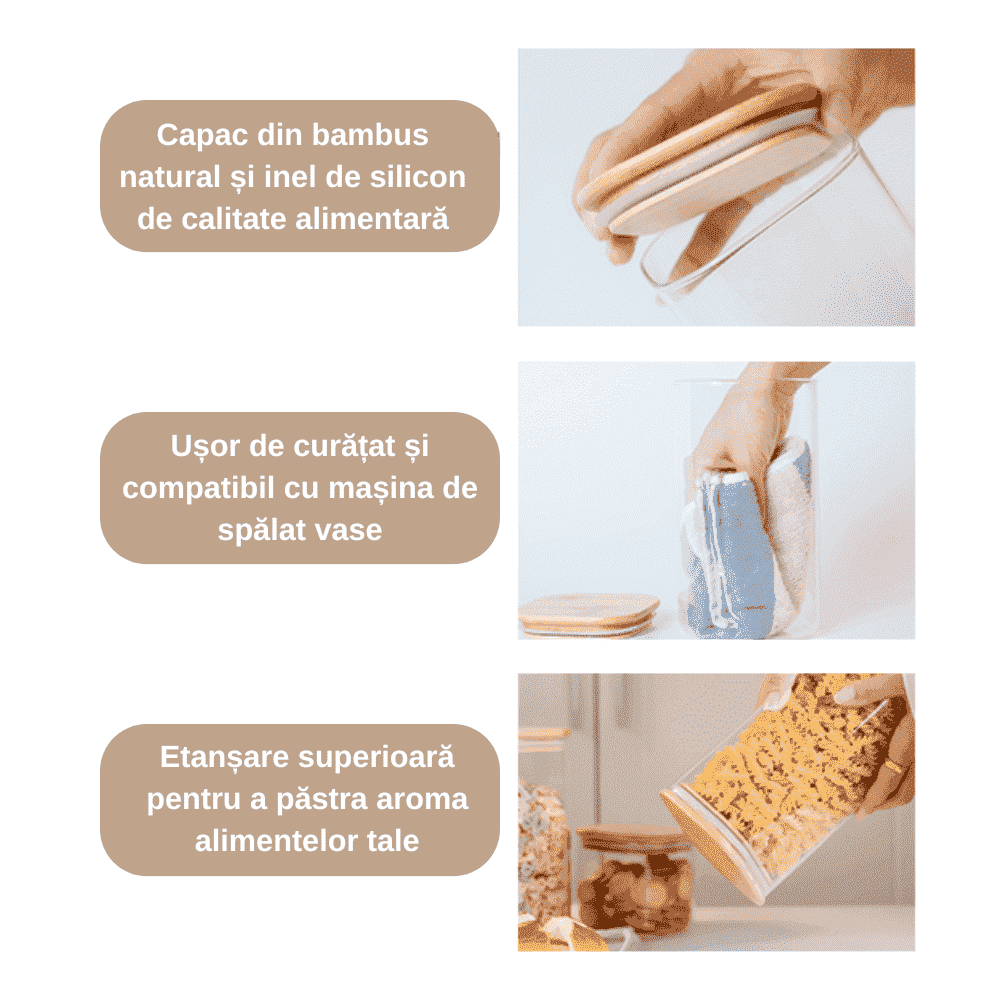 Capac din bambus natural și inel de silicon de calitate alimentară

Ușor de curățat și compatibil cu mașina de spălat vase

Etanșare superioară pentru a păstra aroma alimentelor tale