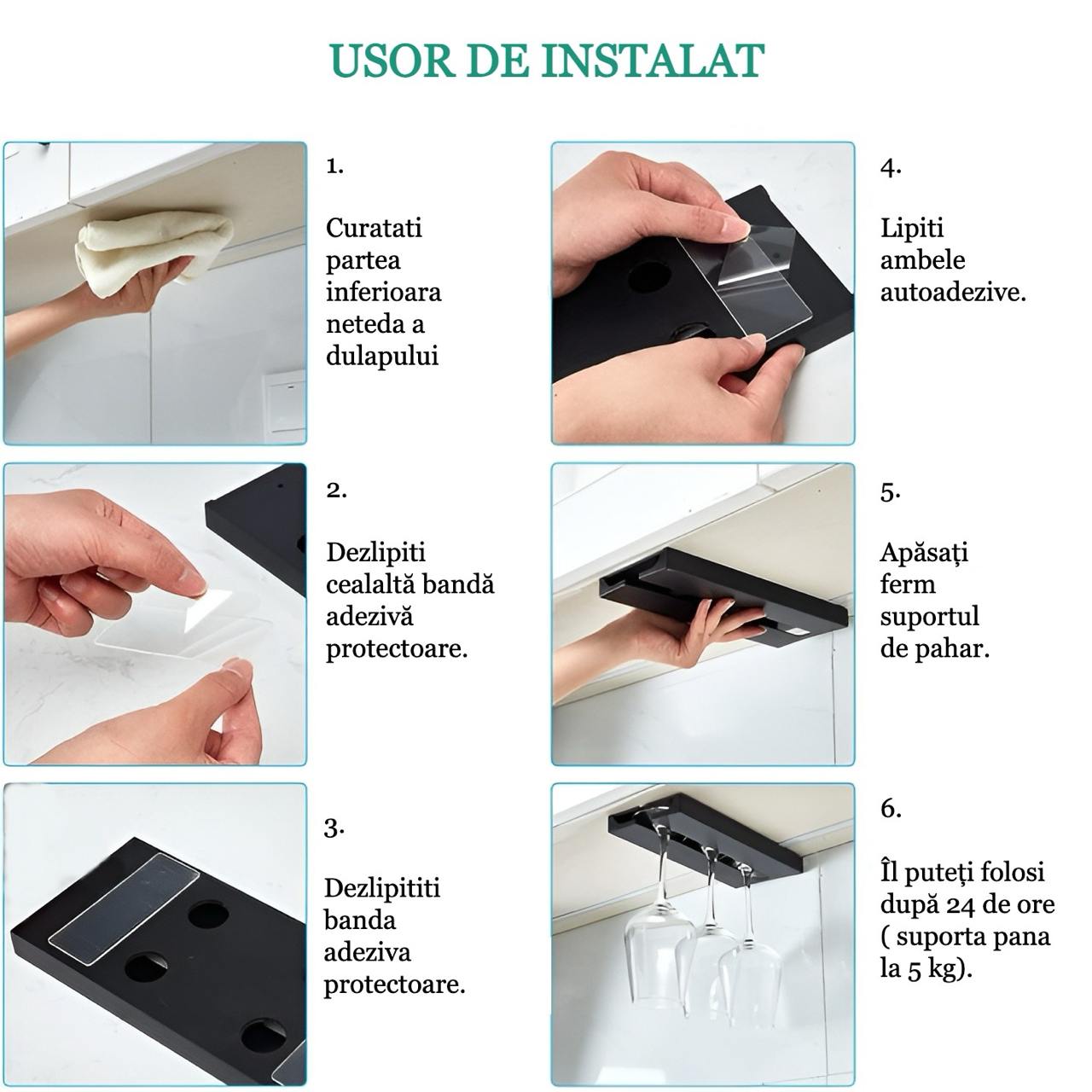 USOR DE INSTALAT

1.

Curatati partea inferioara neteda a dulapului

2.

Dezlipiti cealaltă bandă adezivă protectoare.

3.

Dezlipititi banda adeziva protectoare.

4.

Lipiti ambele autoadezive.

5.

Apăsați ferm suportul de pahar.

6.

Îl puteți folosi după 24 de ore ( suporta pana la 5 kg).