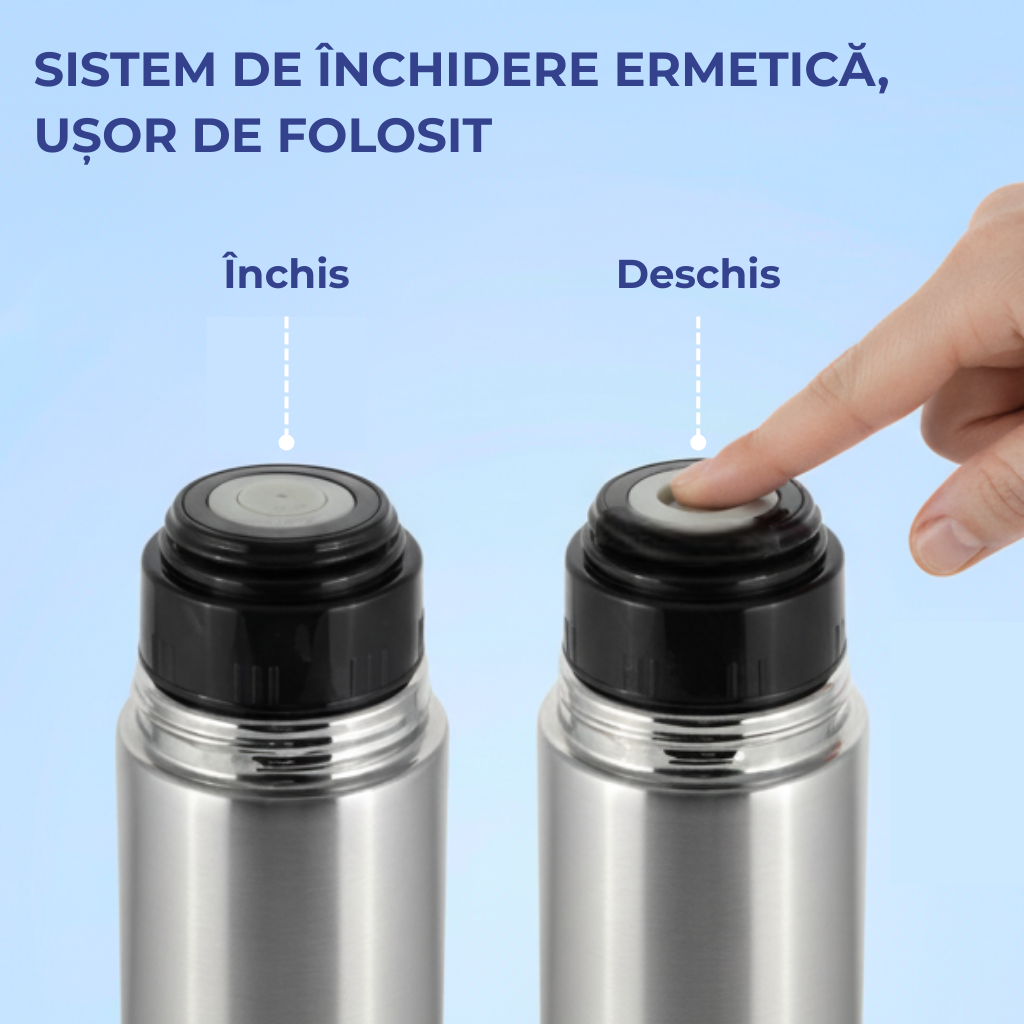 SISTEM DE ÎNCHIDERE ERMETICĂ, UȘOR DE FOLOSIT

Închis

Deschis