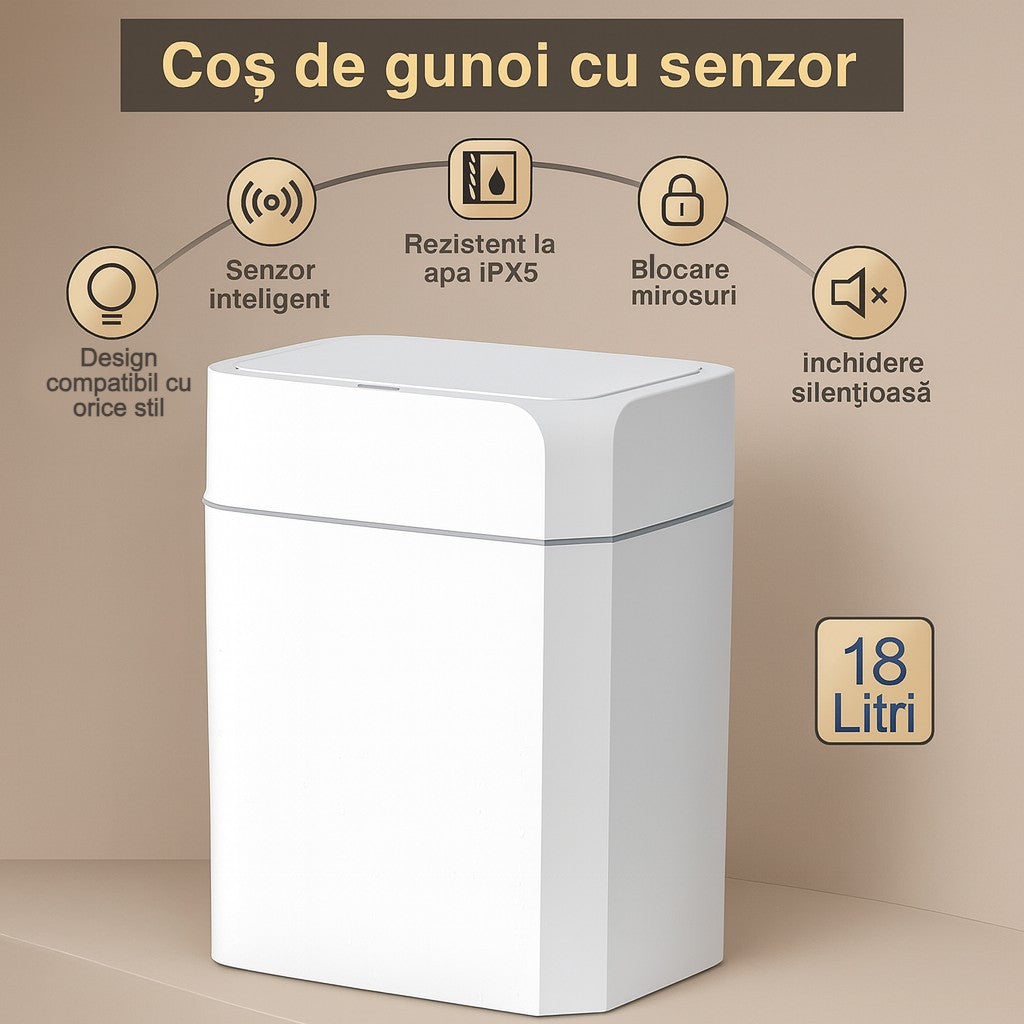 Coș de gunoi cu senzor

Design compatibil cu orice stil

Senzor inteligent

Rezistent la apa iPX5

Blocare mirosuri

inchidere silențioasă

18 Litri