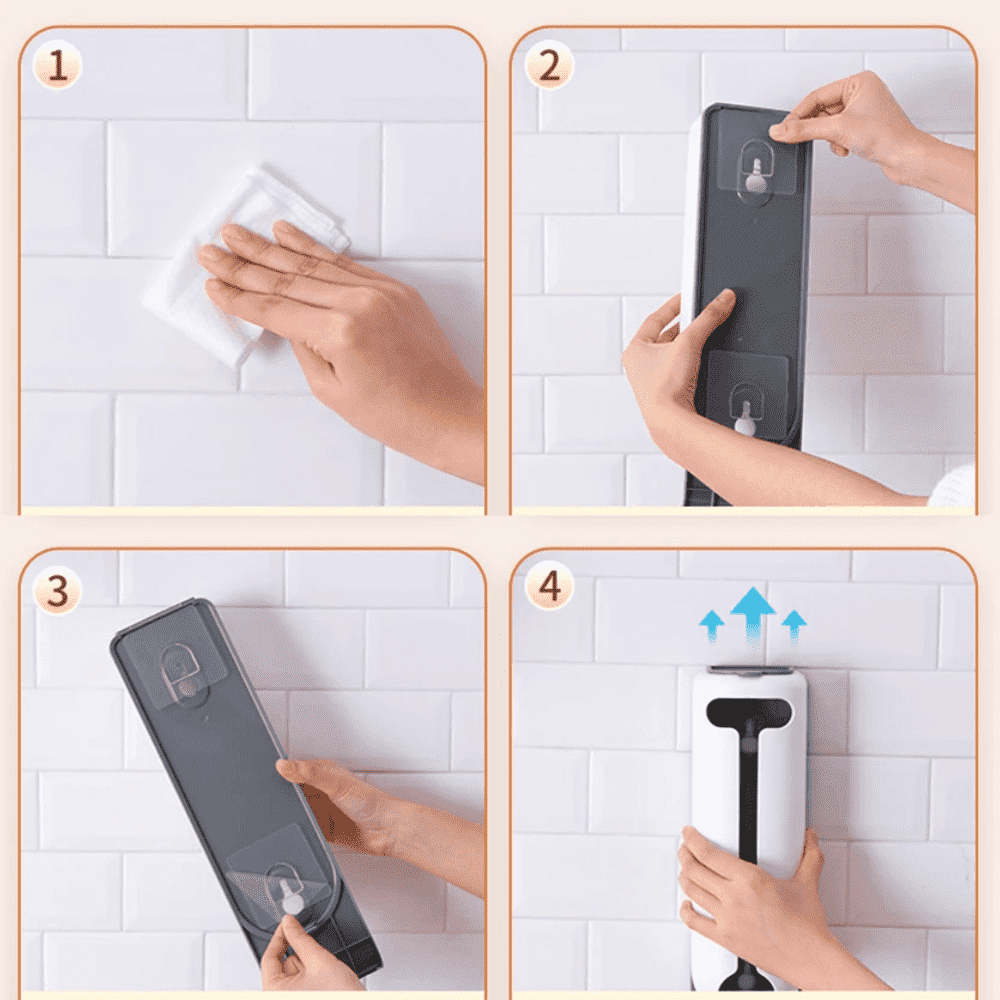 1

2

3

4